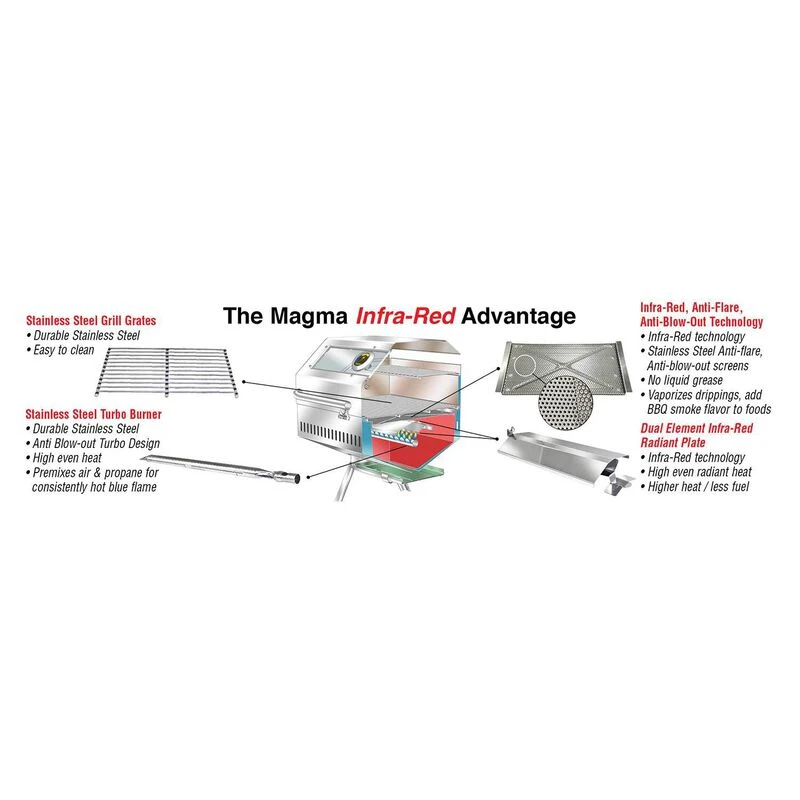 The Magma Infra-Red Advantage

Stainless Steel Grill Grates
• Durable Stainless Steel
• Easy to clean

Stainless Steel Turbo Burner
• Durable Stainless Steel
• Anti Blow-out Turbo Design
• High even heat
• Premixes air & propane for consistently hot blue flame

Infra-Red, Anti-Flare, Anti-Blow-Out Technology
• Infra-Red technology
• Stainless Steel Anti-flare, Anti-blow-out screens
• No liquid grease
• Vaporizes drippings, add BBQ smoke flavor to foods

Dual Element Infra-Red Radiant Plate
• Infra-Red technology
• High even radiant heat
• Higher heat / less fuel